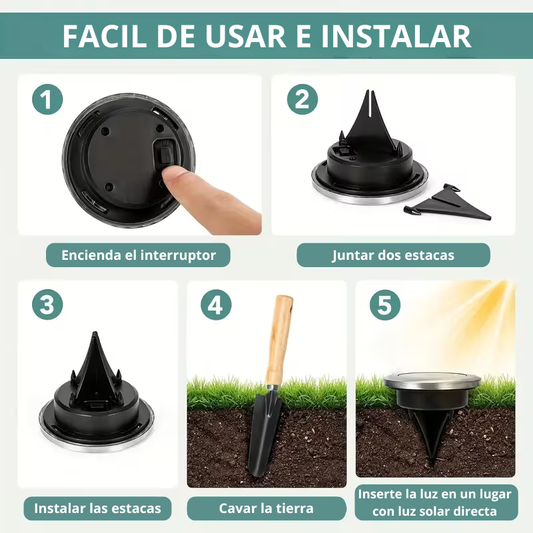 FACIL DE USAR E INSTALAR

1

Encienda el interruptor

2

Juntar dos estacas

3

Instalar las estacas

4

Cavar la tierra

5

Inserte la luz en un lugar con luz solar directa